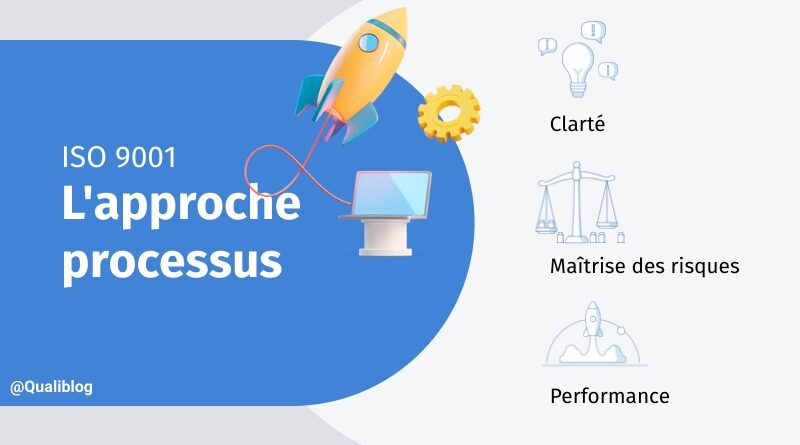 ISO 9001
L'approche processus

@Qualiblog

Clarté

Maîtrise des risques

Performance