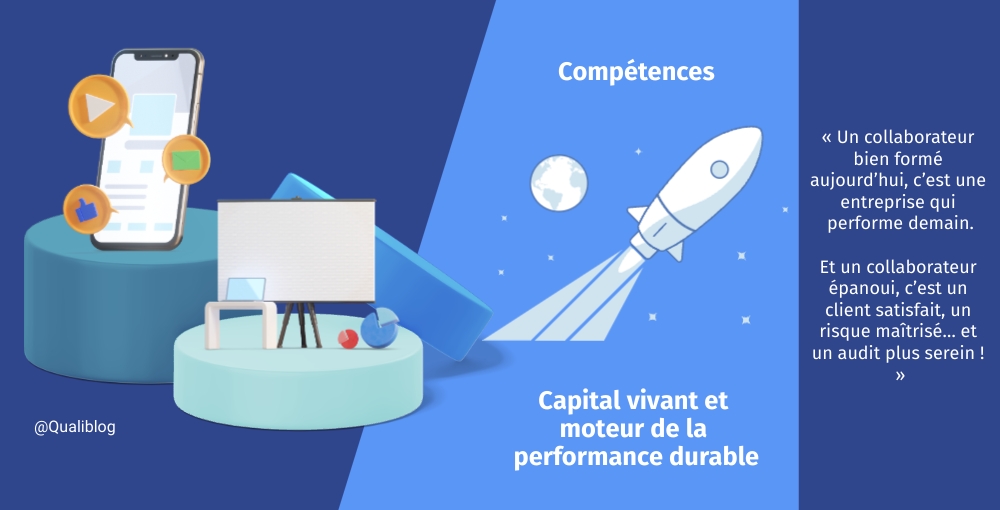 @Qualiblog

Compétences

Capital vivant et moteur de la performance durable

« Un collaborateur bien formé aujourd'hui, c'est une entreprise qui performe demain.

Et un collaborateur épanoui, c'est un client satisfait, un risque maîtrisé… et un audit plus serein ! »